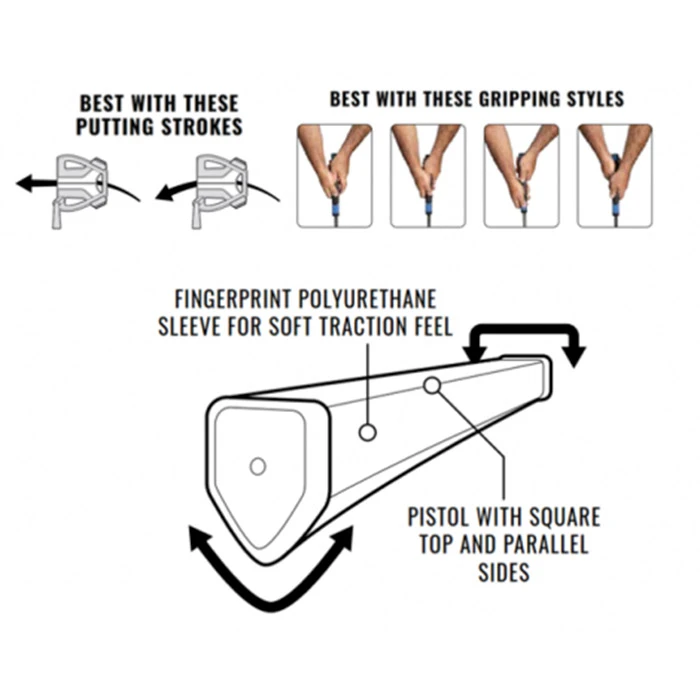 BEST WITH THESE PUTTING STROKES

BEST WITH THESE GRIPPING STYLES

FINGERPRINT POLYURETHANE SLEEVE FOR SOFT TRACTION FEEL

PISTOL WITH SQUARE TOP AND PARALLEL SIDES